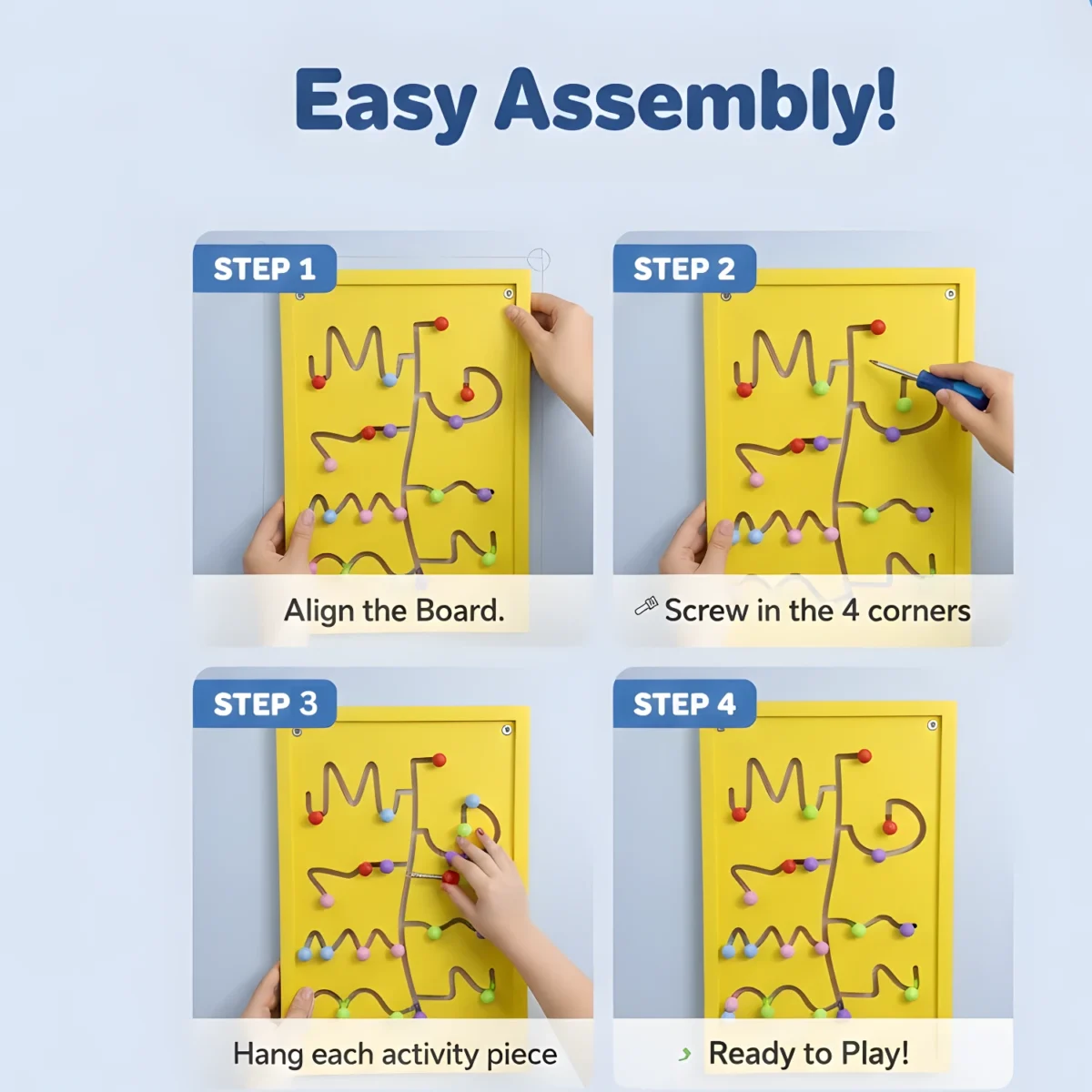 Easy Assembly!

STEP 1

Align the Board.

STEP 2

Screw in the 4 corners

STEP 3

Hang each activity piece

STEP 4

Ready to Play!