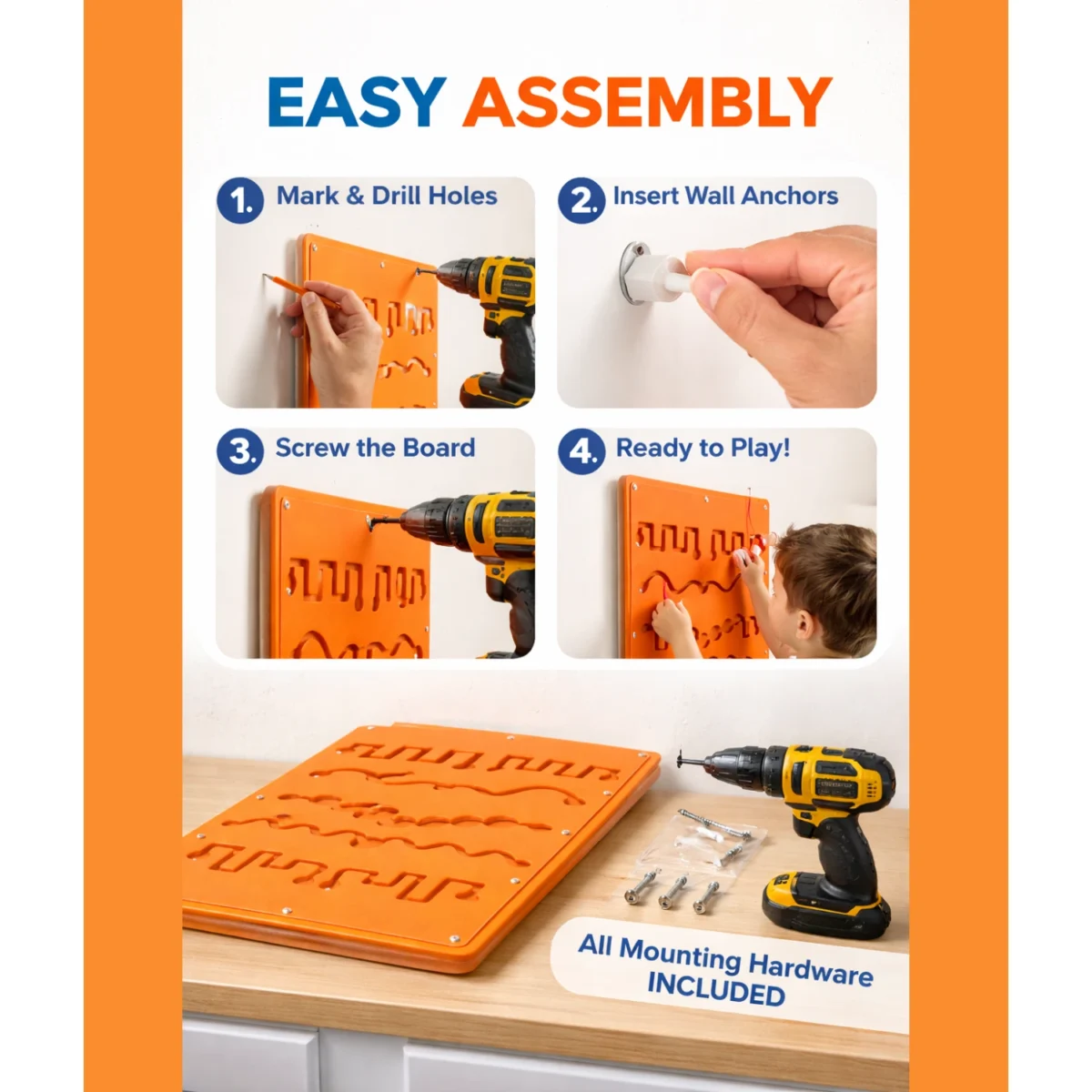 EASY ASSEMBLY

1. Mark & Drill Holes

2. Insert Wall Anchors

3. Screw the Board

4. Ready to Play!

All Mounting Hardware INCLUDED