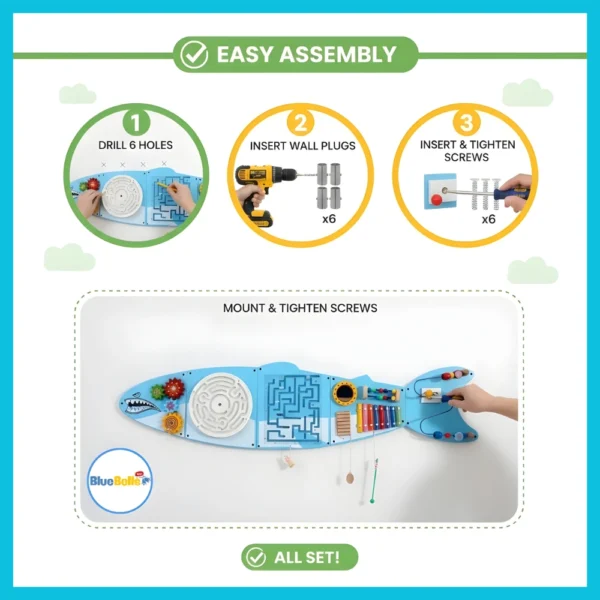 EASY ASSEMBLY

1
DRILL 6 HOLES

2
INSERT WALL PLUGS
x6

3
INSERT & TIGHTEN SCREWS
x6

MOUNT & TIGHTEN SCREWS

BlueBelle

ALL SET!