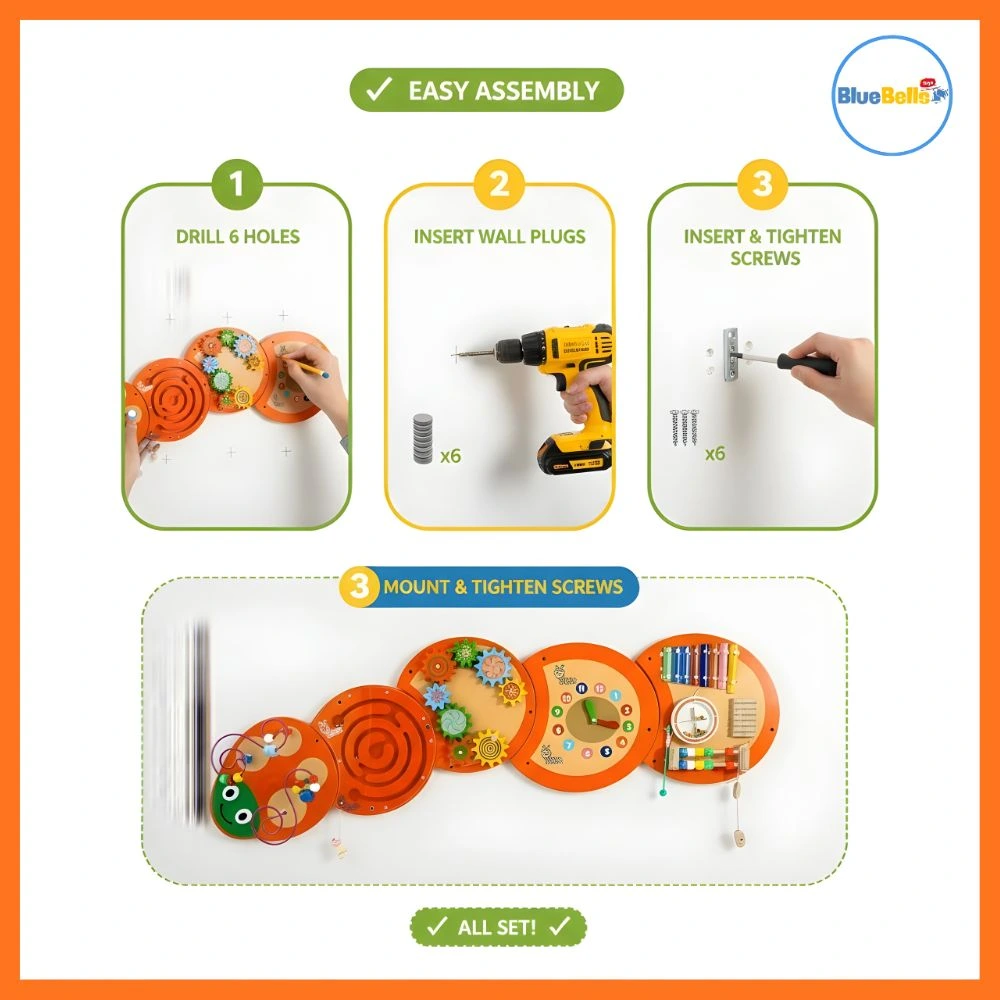 ✓ EASY ASSEMBLY

BlueBells

1
DRILL 6 HOLES

2
INSERT WALL PLUGS

x6

3
INSERT & TIGHTEN SCREWS

x6

3 MOUNT & TIGHTEN SCREWS

✓ ALL SET! ✓